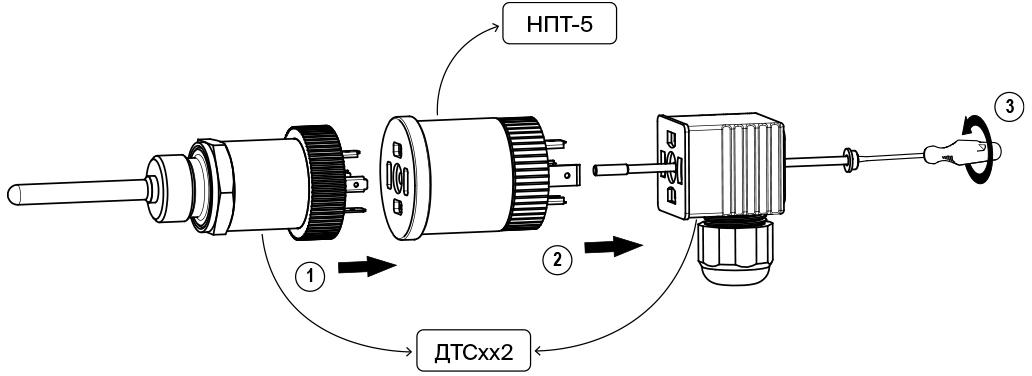 НПТ-5

3

1

2

ДТСхх2